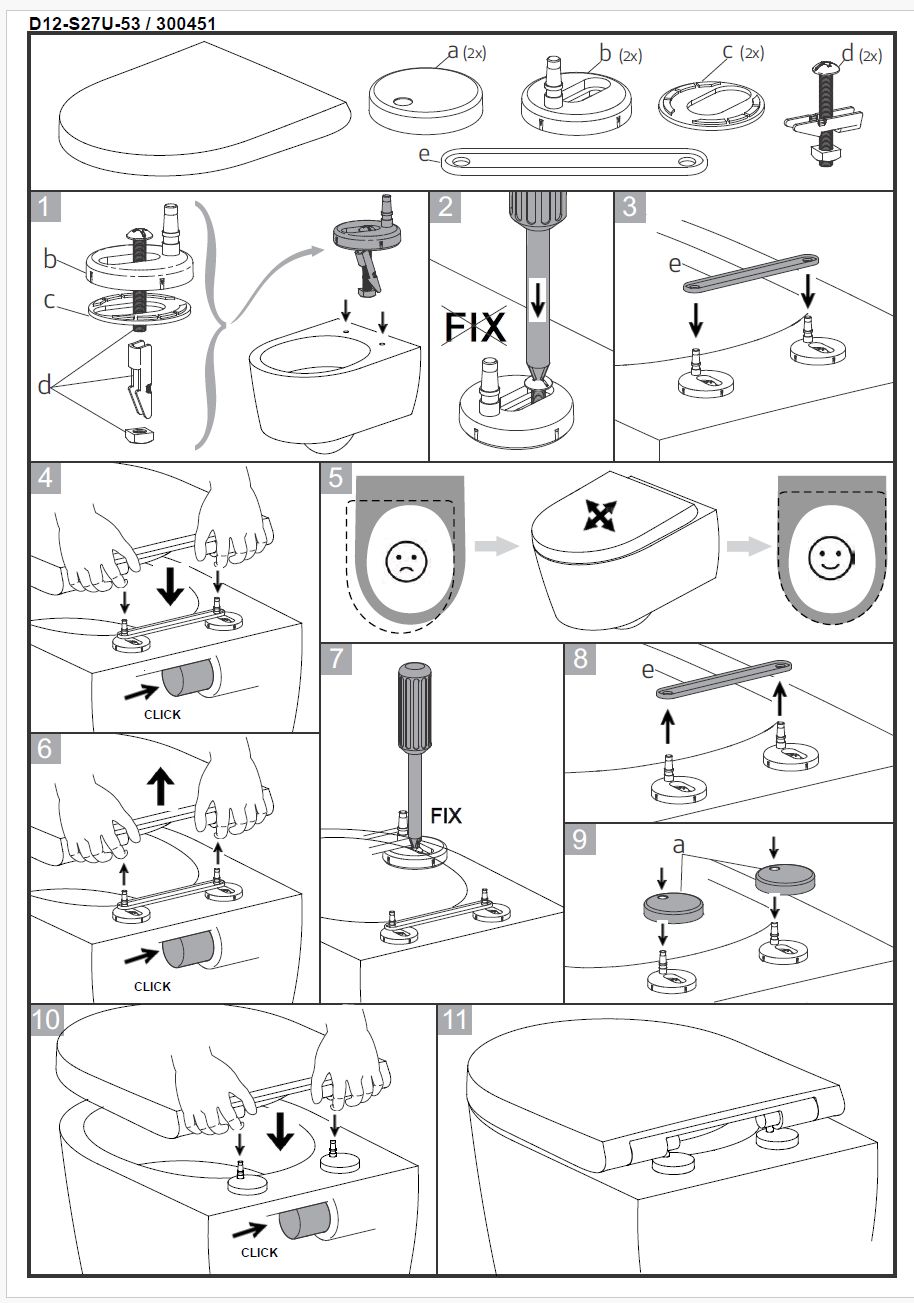 D12-S27U-53 / 300451

a (2x)
b (2x)
c (2x)
d (2x)
e

1
b
c
d

2
FIX

3
e

4
CLICK

5

6
CLICK

7
FIX

8
e

9
a

10
CLICK

11