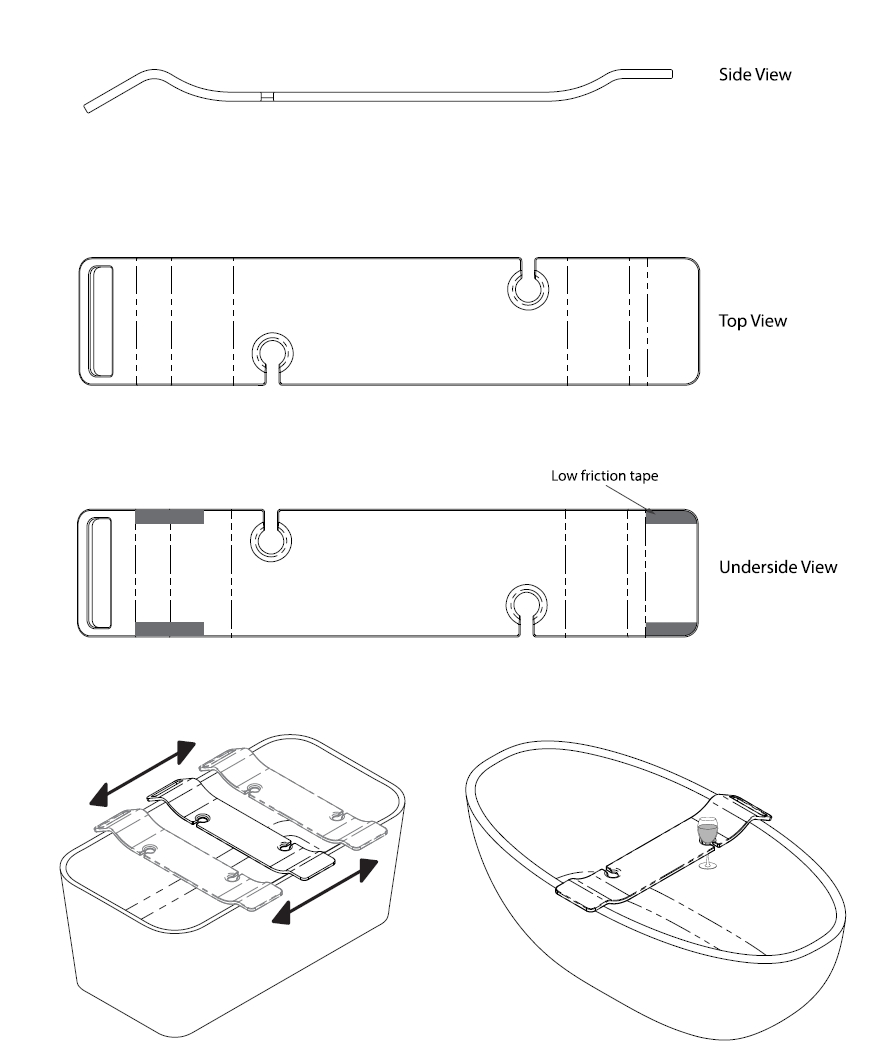 Side View

Top View

Low friction tape

Underside View