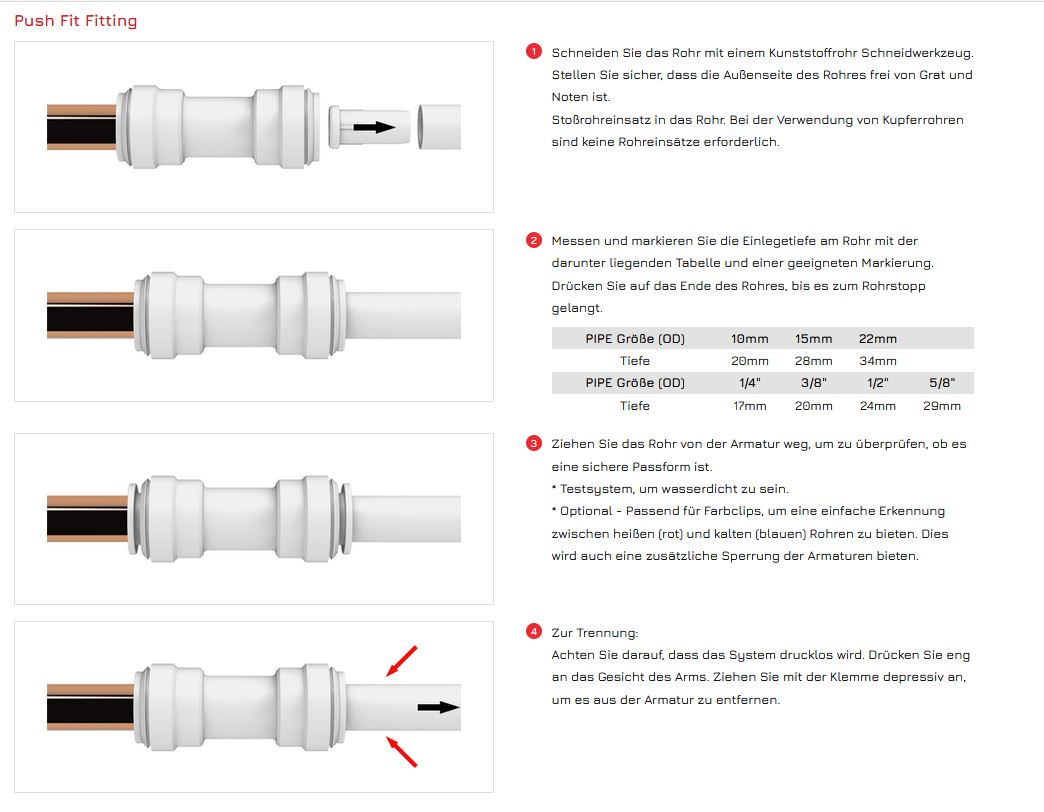 Push Fit Fitting

1 Schneiden Sie das Rohr mit einem Kunststoffrohr Schneidwerkzeug. Stellen Sie sicher, dass die Außenseite des Rohres frei von Grat und Noten ist.
Stoßrohreinsatz in das Rohr. Bei der Verwendung von Kupferrohren sind keine Rohreinsätze erforderlich.

2 Messen und markieren Sie die Einlegetiefe am Rohr mit der darunter liegenden Tabelle und einer geeigneten Markierung. Drücken Sie auf das Ende des Rohres, bis es zum Rohrstopp gelangt.

| PIPE Größe (OD) | 10mm | 15mm | 22mm | |
|---|---|---|---|---|
| Tiefe | 20mm | 28mm | 34mm | |
| PIPE Größe (OD) | 1/4" | 3/8" | 1/2" | 5/8" |
| Tiefe | 17mm | 20mm | 24mm | 29mm |

3 Ziehen Sie das Rohr von der Armatur weg, um zu überprüfen, ob es eine sichere Passform ist.
* Testsystem, um wasserdicht zu sein.
* Optional - Passend für Farbclips, um eine einfache Erkennung zwischen heißen (rot) und kalten (blauen) Rohren zu bieten. Dies wird auch eine zusätzliche Sperrung der Armaturen bieten.

4 Zur Trennung:
Achten Sie darauf, dass das System drucklos wird. Drücken Sie eng an das Gesicht des Arms. Ziehen Sie mit der Klemme depressiv an, um es aus der Armatur zu entfernen.